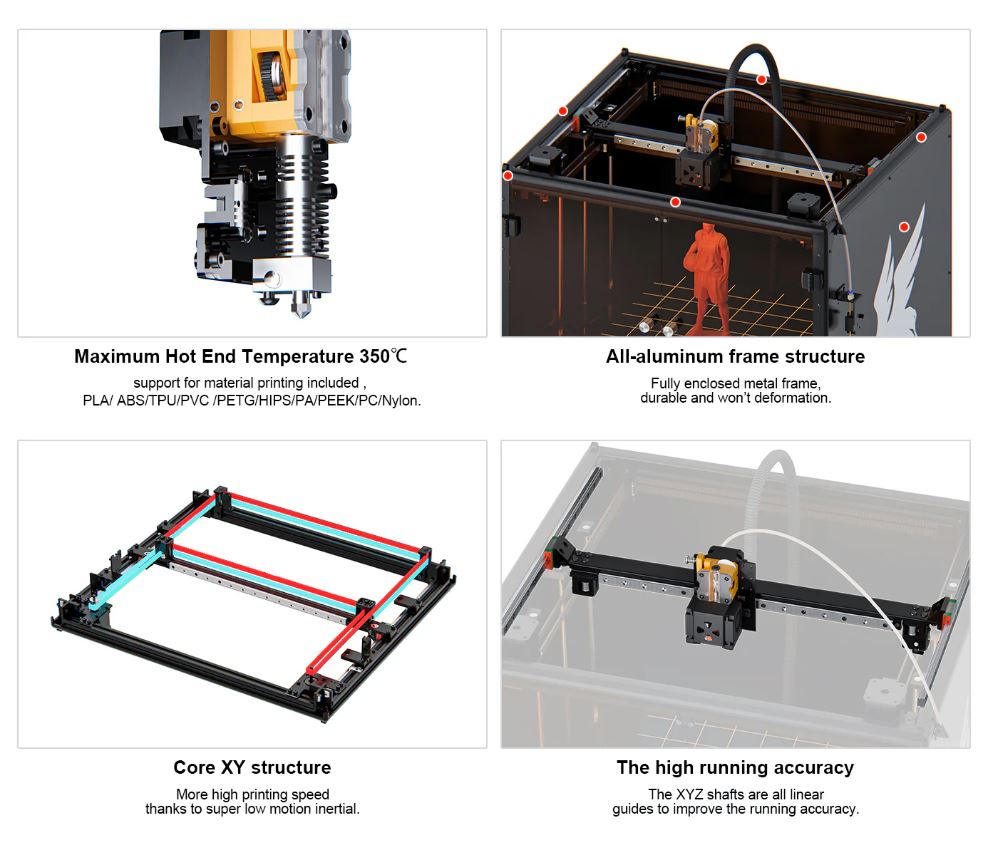 Maximum Hot End Temperature 350℃

support for material printing included , PLA/ ABS/TPU/PVC /PETG/HIPS/PA/PEEK/PC/Nylon.

All-aluminum frame structure

Fully enclosed metal frame, durable and won't deformation.

Core XY structure

More high printing speed thanks to super low motion inertial.

The high running accuracy

The XYZ shafts are all linear guides to improve the running accuracy.