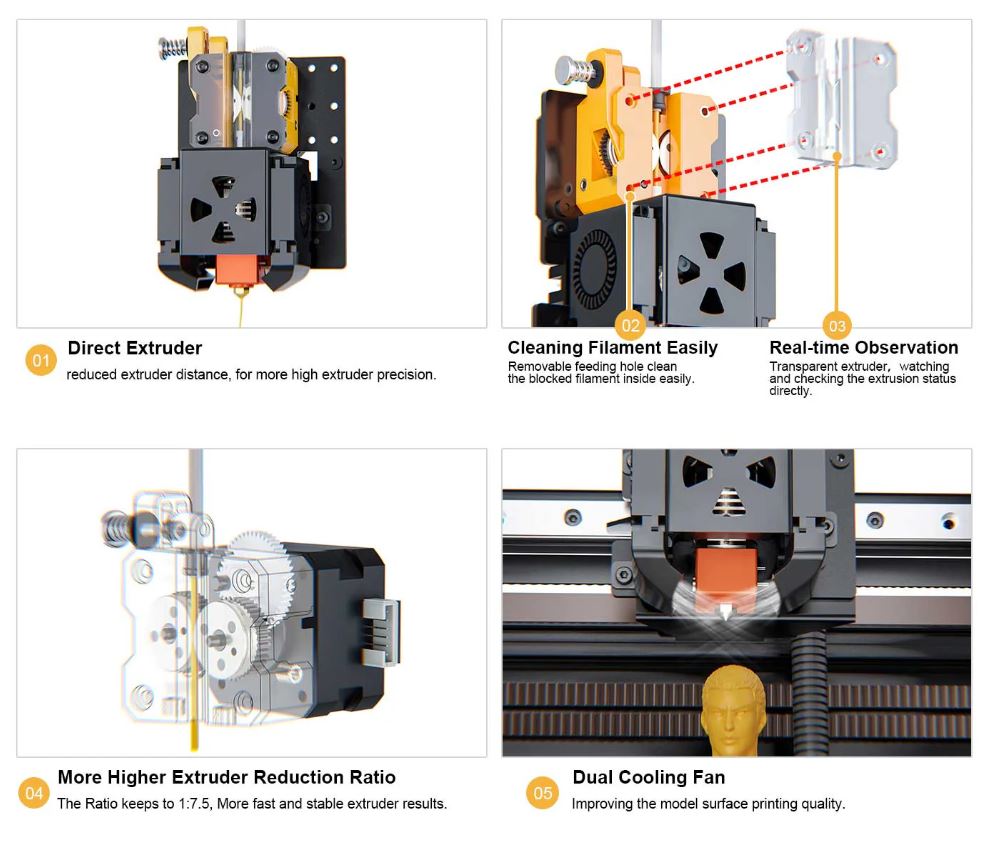 01 Direct Extruder
reduced extruder distance, for more high extruder precision.

02

Cleaning Filament Easily
Removable feeding hole clean the blocked filament inside easily.

03

Real-time Observation
Transparent extruder, watching and checking the extrusion status directly.

04 More Higher Extruder Reduction Ratio
The Ratio keeps to 1:7.5, More fast and stable extruder results.

05 Dual Cooling Fan
Improving the model surface printing quality.